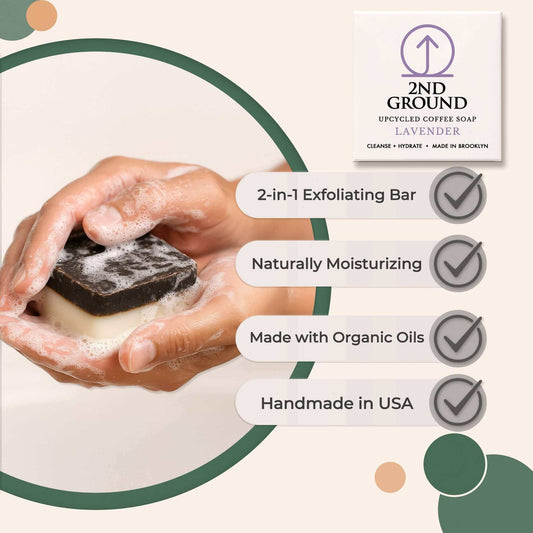 2ND GROUND
UPCYCLED COFFEE SOAP
LAVENDER
CLEANSE + HYDRATE • MADE IN BROOKLYN

2-in-1 Exfoliating Bar

Naturally Moisturizing

Made with Organic Oils

Handmade in USA